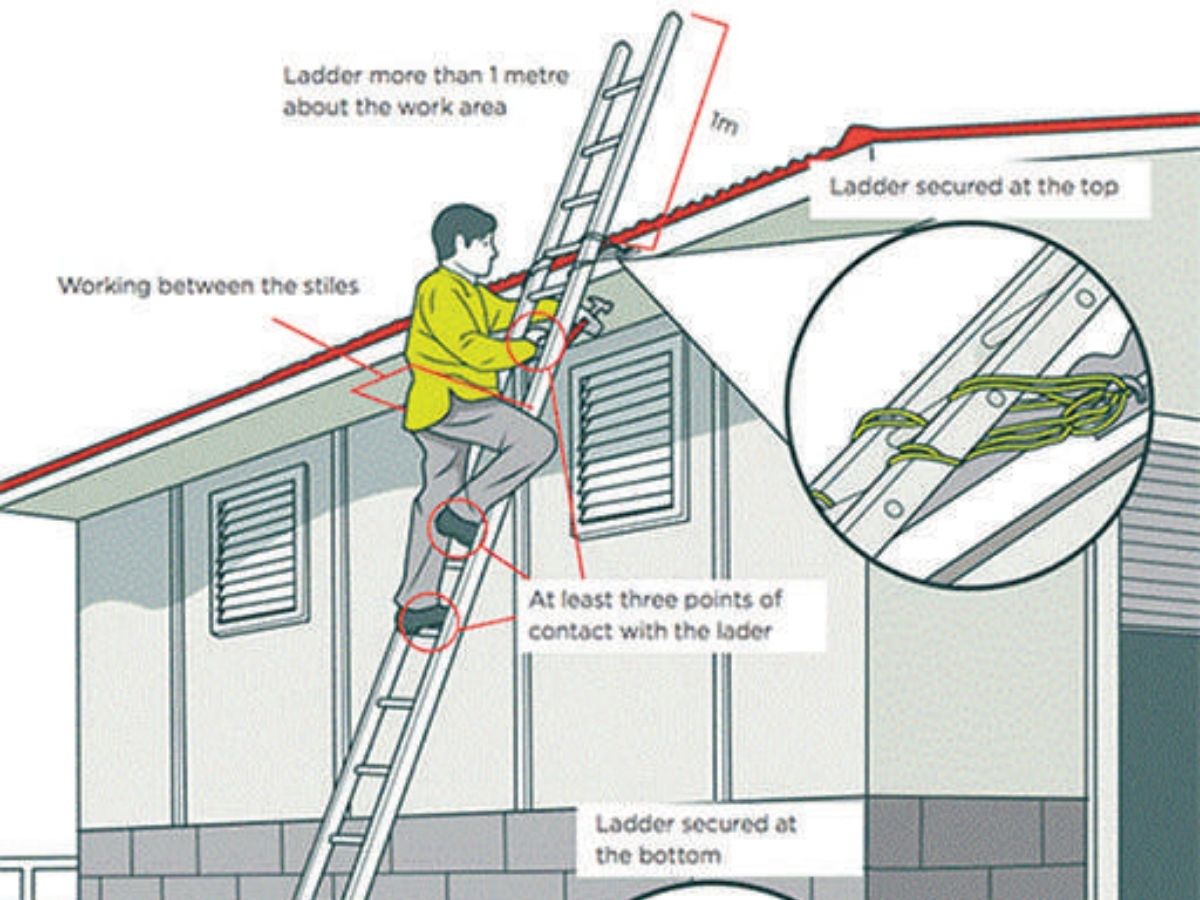 Ladder more than 1 metre about the work area

1m

Ladder secured at the top

Working between the stiles

At least three points of contact with the lader

Ladder secured at the bottom